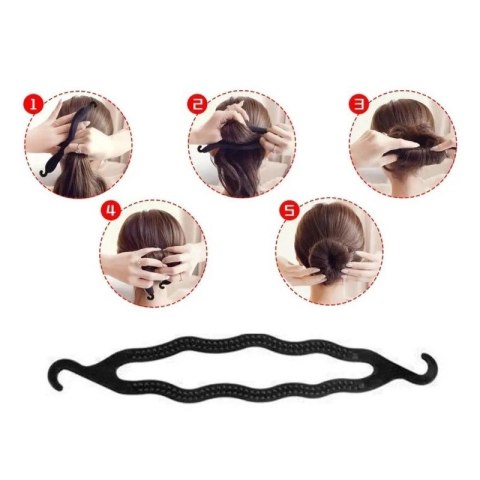 1
2
3
4
5