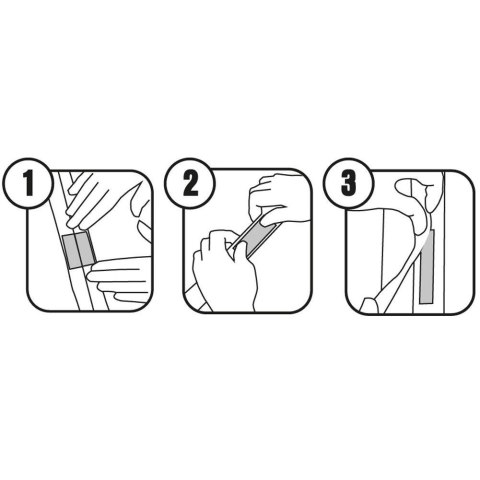 1

2

3